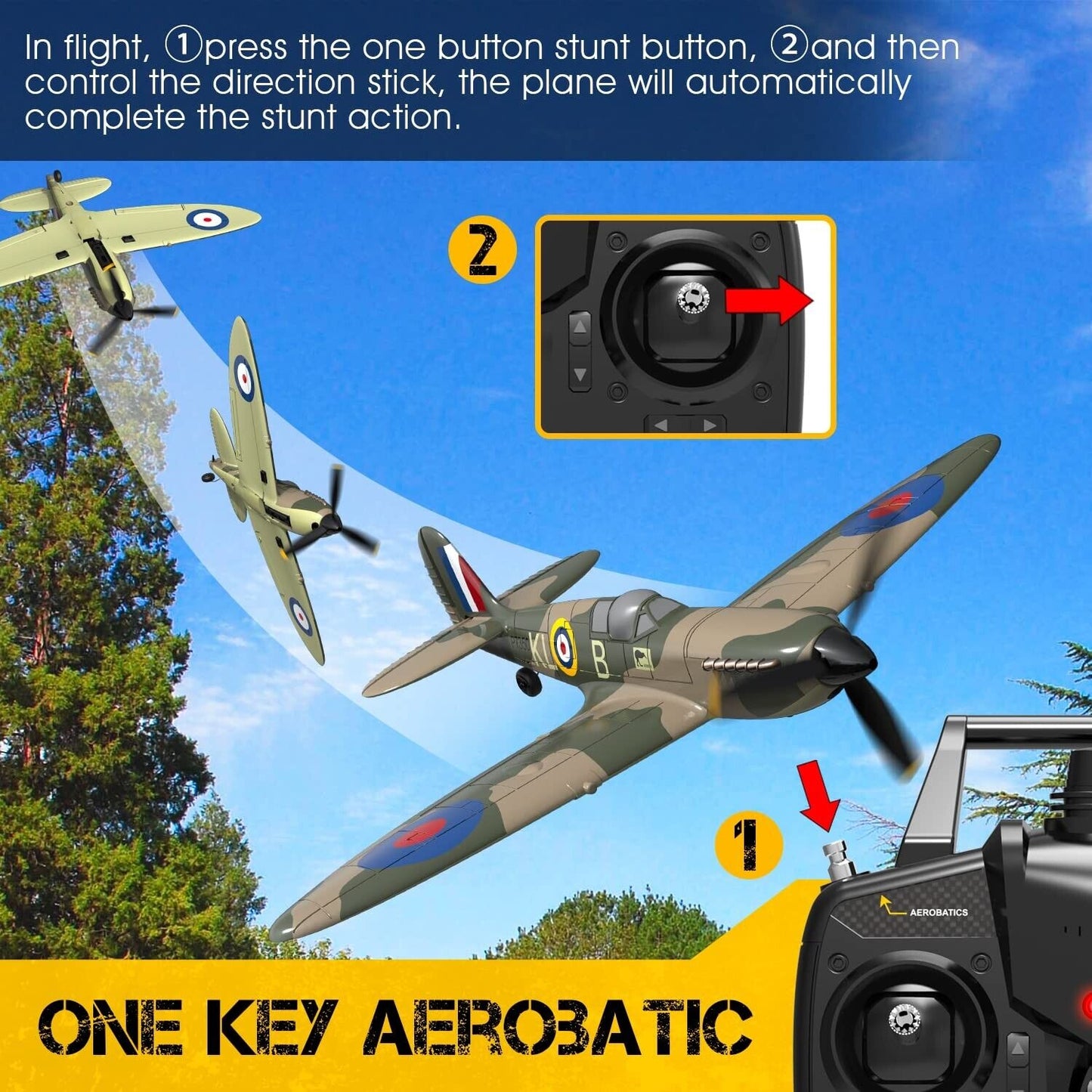 In flight, ①press the one button stunt button, ②and then control the direction stick, the plane will automatically complete the stunt action.

2

KL B

1

AEROBATICS

ONE KEY AEROBATIC